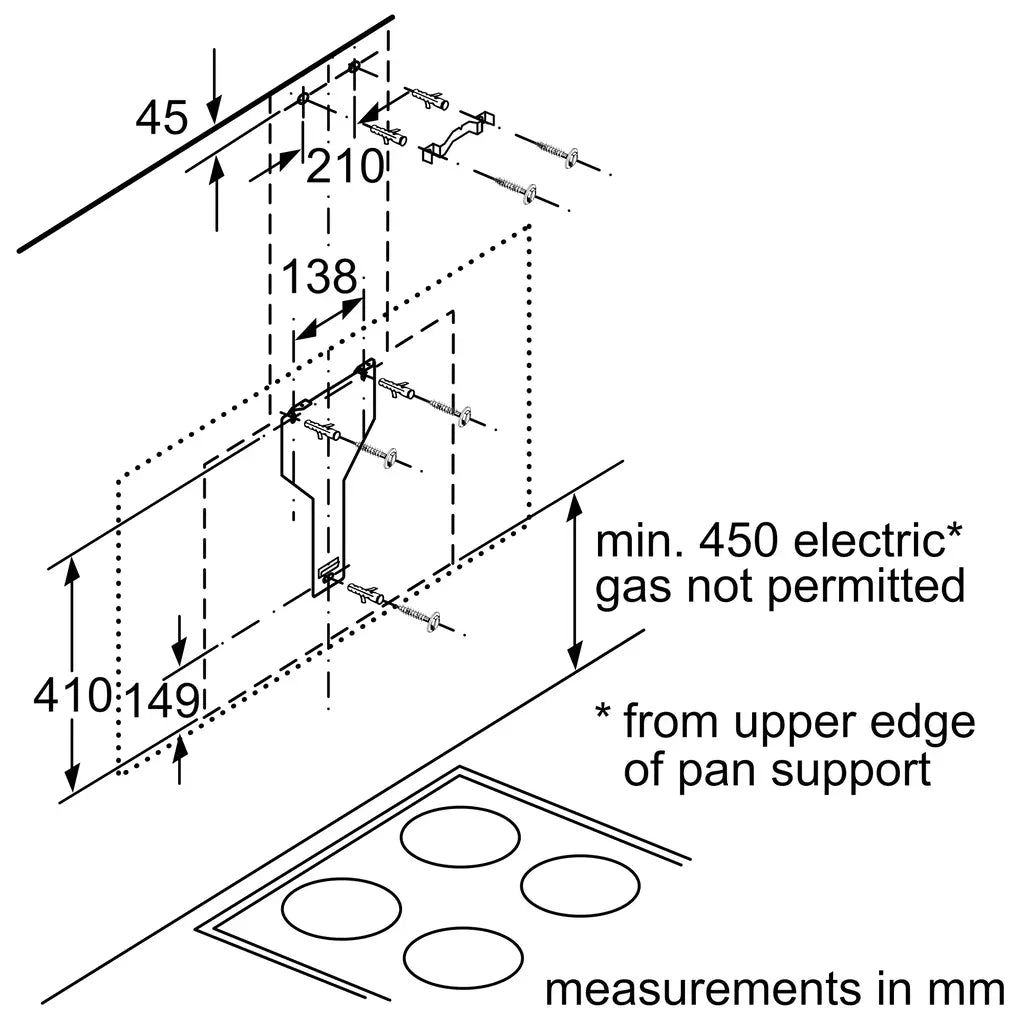 45

210

138

min. 450 electric*
gas not permitted

410

149

* from upper edge
of pan support

measurements in mm